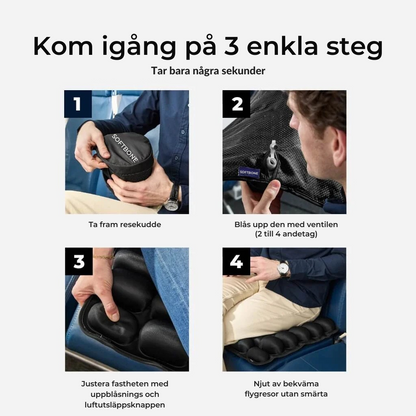 Kom igång på 3 enkla steg

Tar bara några sekunder

1

SOFTBONE

Ta fram resekudde

2

SOFTBONE

Blås upp den med ventilen (2 till 4 andetag)

3

Justera fastheten med uppblåsnings och luftutsläppsknappen

4

Njut av bekväma flygresor utan smärta