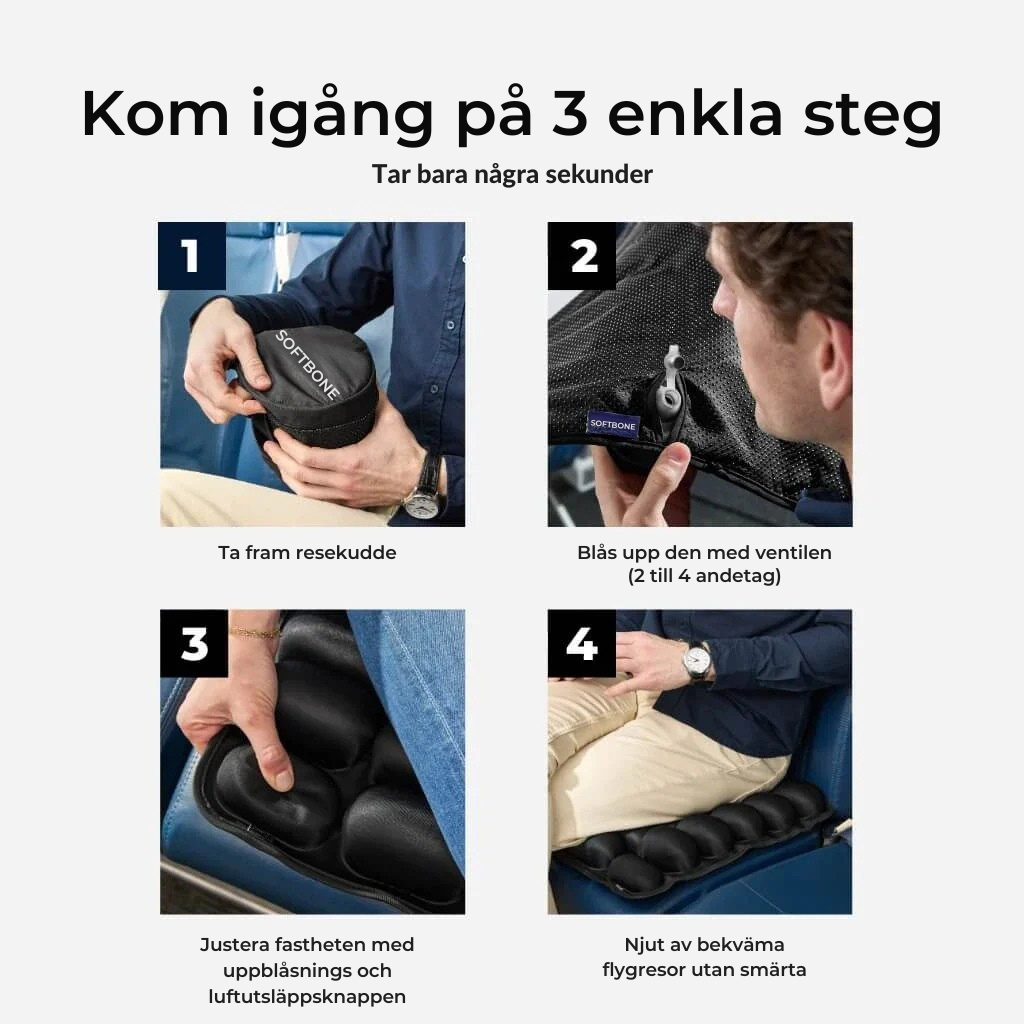 Kom igång på 3 enkla steg

Tar bara några sekunder

1

SOFTBONE

Ta fram resekudde

2

SOFTBONE

Blås upp den med ventilen (2 till 4 andetag)

3

Justera fastheten med uppblåsnings och luftutsläppsknappen

4

Njut av bekväma flygresor utan smärta