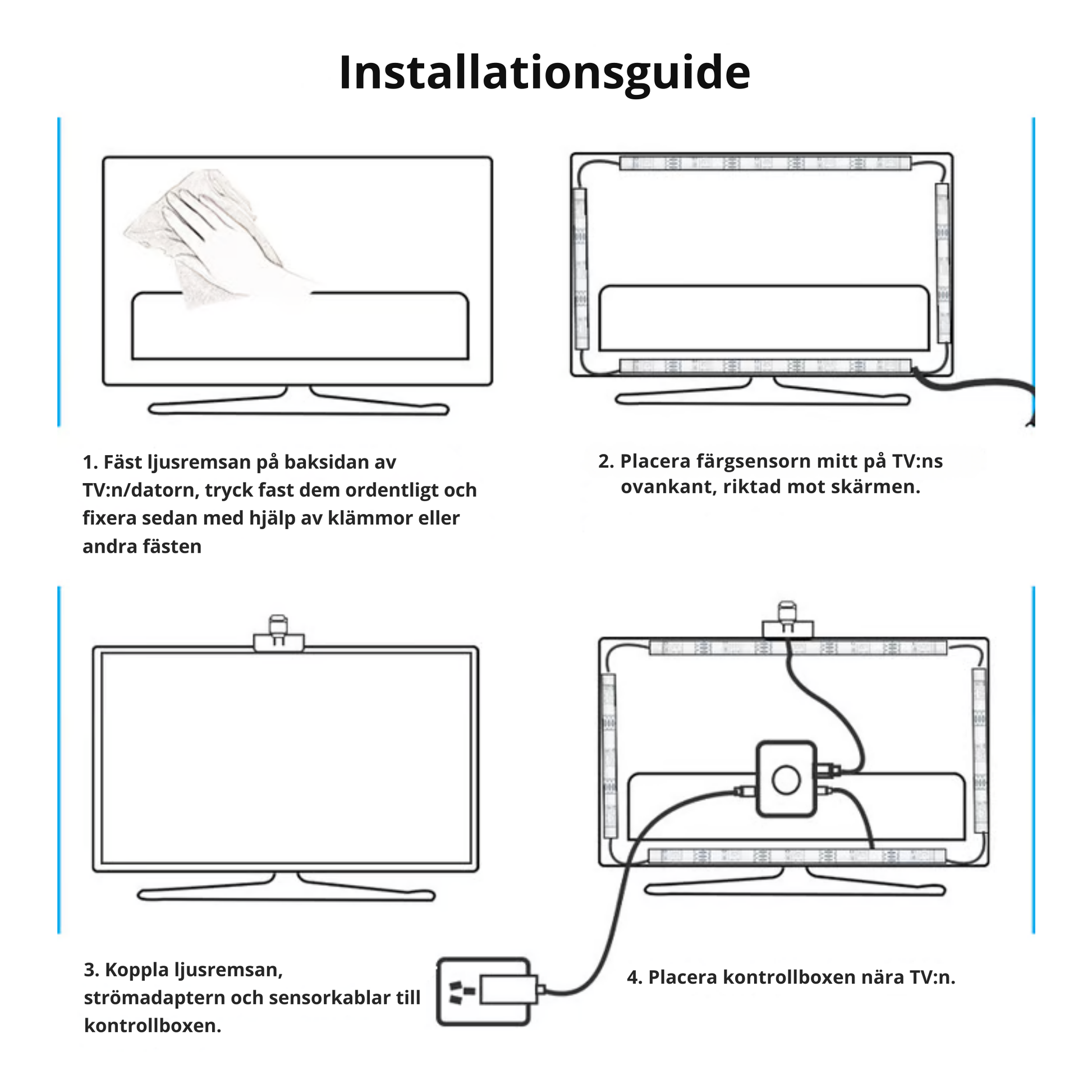 Installationsguide

1. Fäst ljusremsan på baksidan av TV:n/datorn, tryck fast dem ordentligt och fixera sedan med hjälp av klämmor eller andra fästen

2. Placera färgsensorn mitt på TV:ns ovankant, riktad mot skärmen.

3. Koppla ljusremsan, strömadaptern och sensorkablar till kontrollboxen.

4. Placera kontrollboxen nära TV:n.