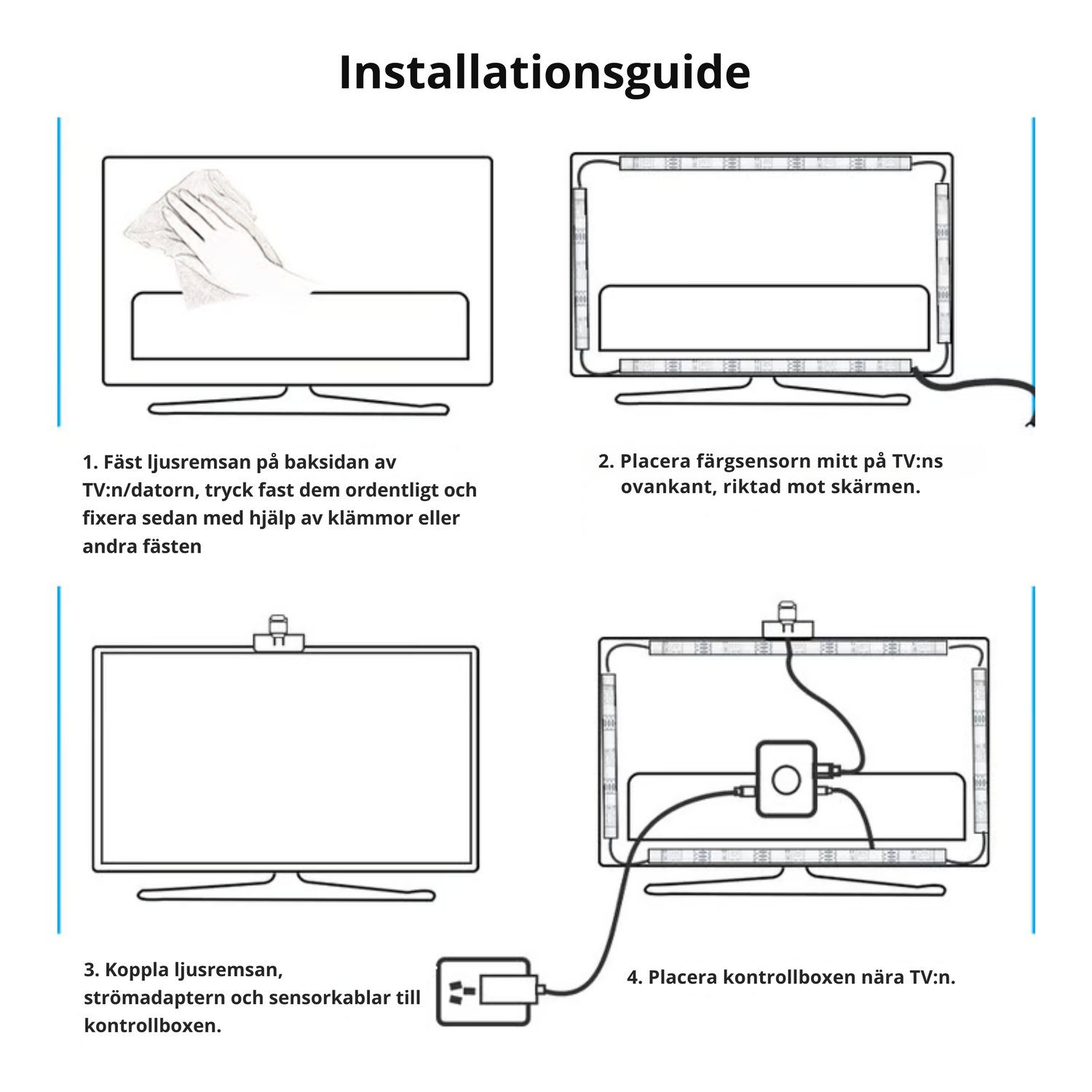 Installationsguide

1. Fäst ljusremsan på baksidan av TV:n/datorn, tryck fast dem ordentligt och fixera sedan med hjälp av klämmor eller andra fästen

2. Placera färgsensorn mitt på TV:ns ovankant, riktad mot skärmen.

3. Koppla ljusremsan, strömadaptern och sensorkablar till kontrollboxen.

4. Placera kontrollboxen nära TV:n.